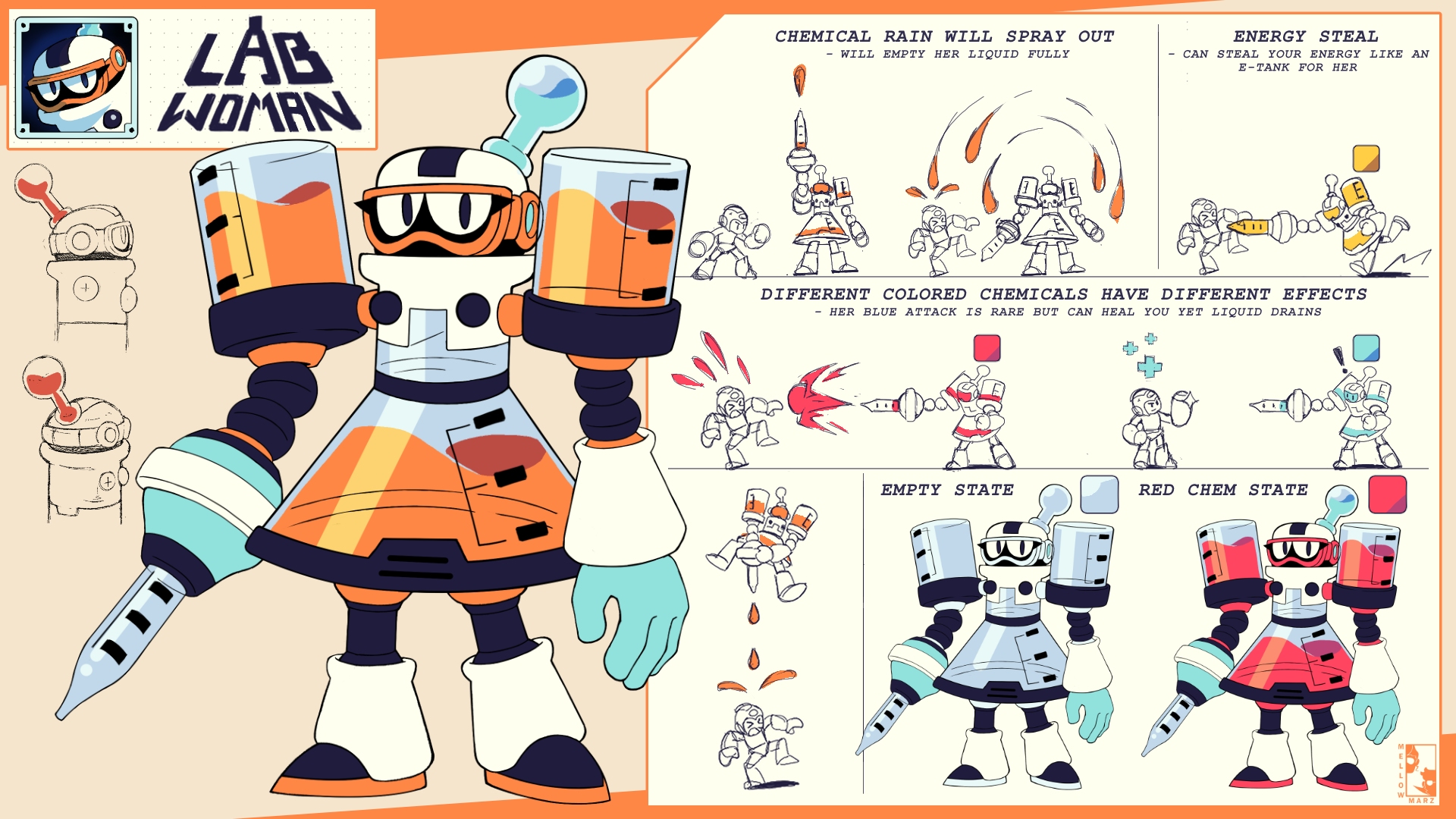 LAB WOMAN

CHEMICAL RAIN WILL SPRAY OUT
- WILL EMPTY HER LIQUID FULLY

ENERGY STEAL
- CAN STEAL YOUR ENERGY LIKE AN E-TANK FOR HER

E

DIFFERENT COLORED CHEMICALS HAVE DIFFERENT EFFECTS
- HER BLUE ATTACK IS RARE BUT CAN HEAL YOU YET LIQUID DRAINS

EMPTY STATE

RED CHEM STATE

MELLOW MARZ