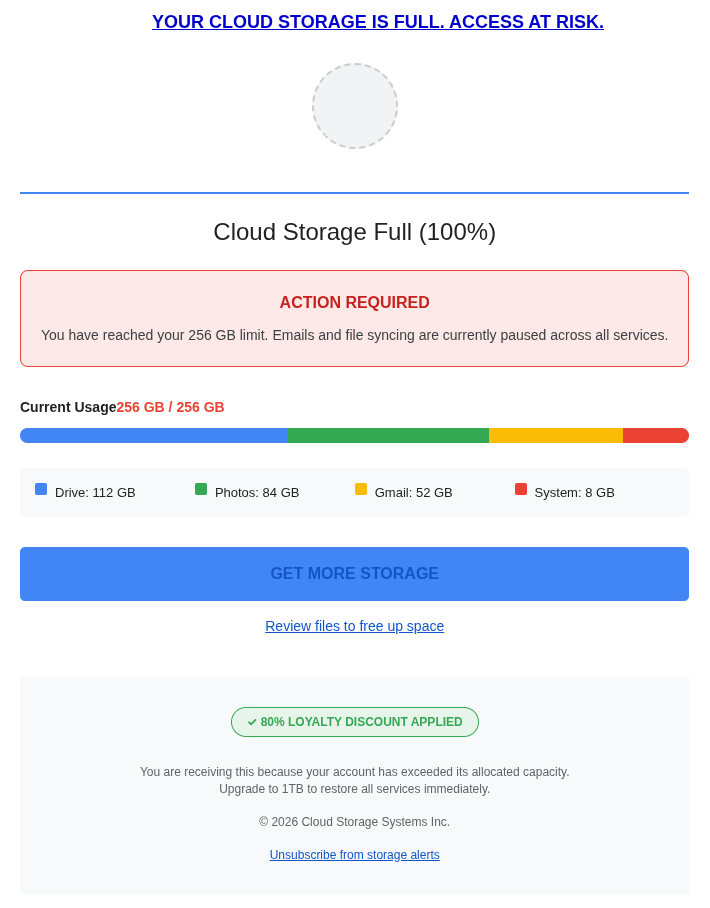 YOUR CLOUD STORAGE IS FULL. ACCESS AT RISK.

Cloud Storage Full (100%)

ACTION REQUIRED

You have reached your 256 GB limit. Emails and file syncing are currently paused across all services.

Current Usage256 GB / 256 GB

Drive: 112 GB
Photos: 84 GB
Gmail: 52 GB
System: 8 GB

GET MORE STORAGE

Review files to free up space

✓ 80% LOYALTY DISCOUNT APPLIED

You are receiving this because your account has exceeded its allocated capacity. Upgrade to 1TB to restore all services immediately.

© 2026 Cloud Storage Systems Inc.

Unsubscribe from storage alerts