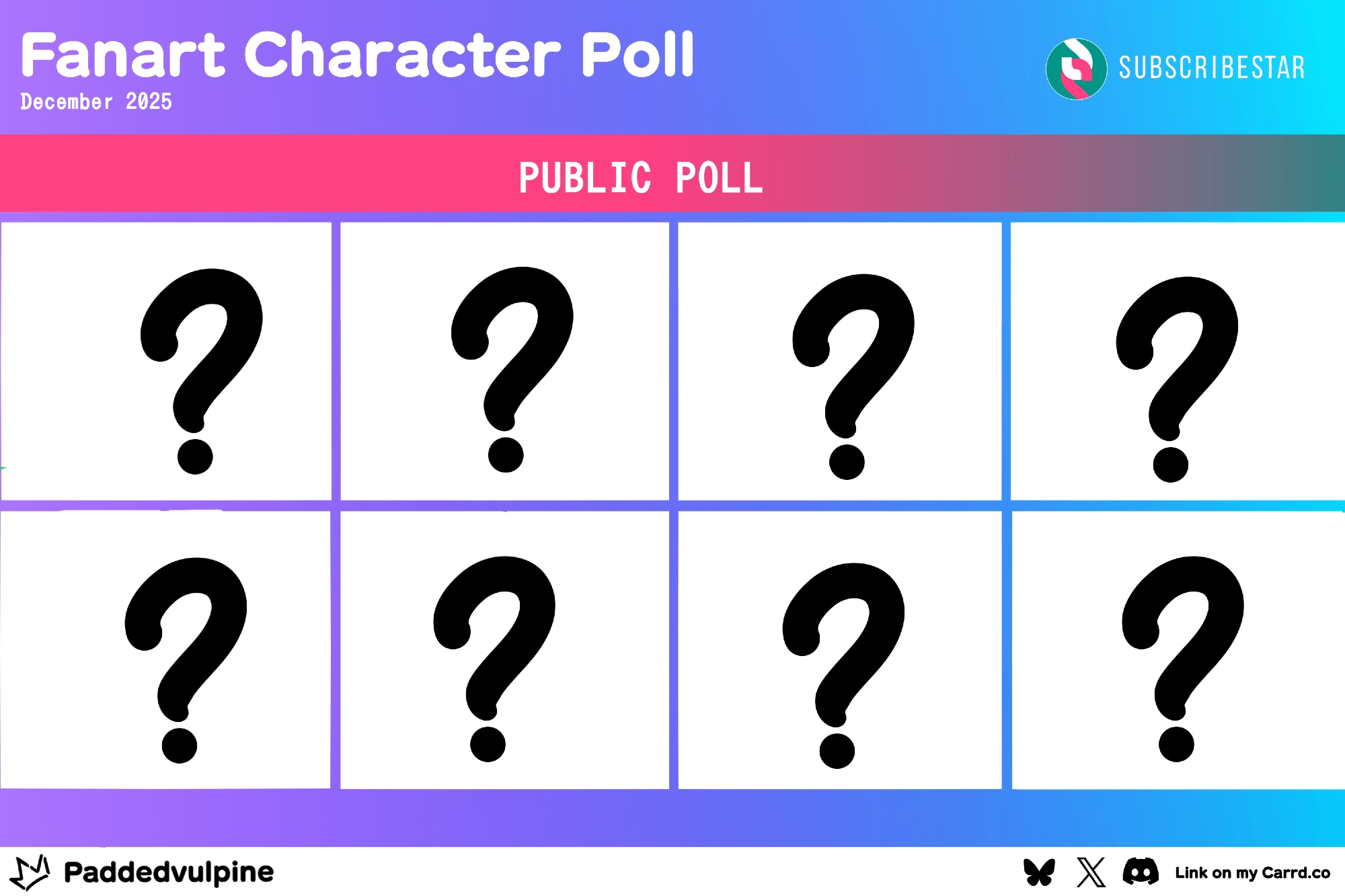 Fanart Character Poll
December 2025

SUBSCRIBESTAR

PUBLIC POLL

?
?
?
?
?
?
?
?

Paddedvulpine

Link on my Carrd.co