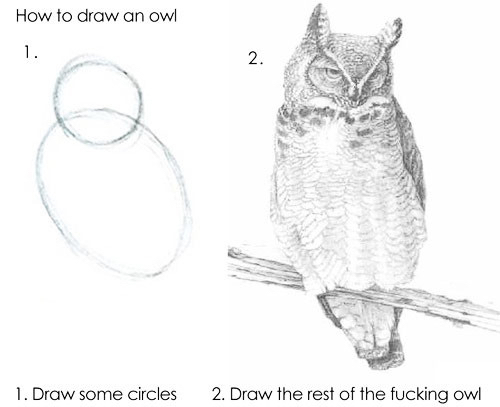 How to draw an owl

1.

2.

1. Draw some circles

2. Draw the rest of the fucking owl