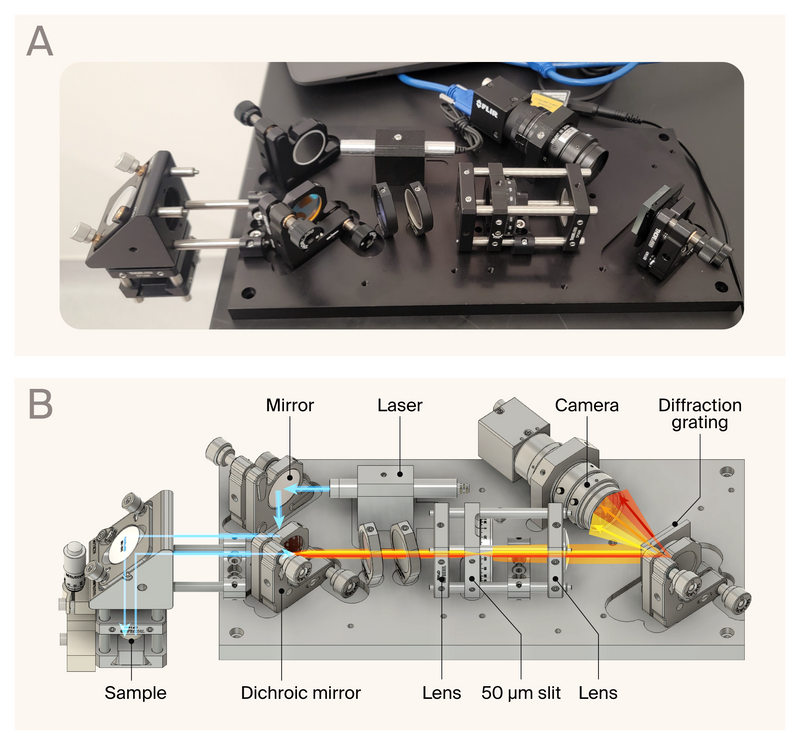 A

FLIR

B

Mirror

Laser

Camera

Diffraction grating

Sample

Dichroic mirror

Lens

50 µm slit

Lens