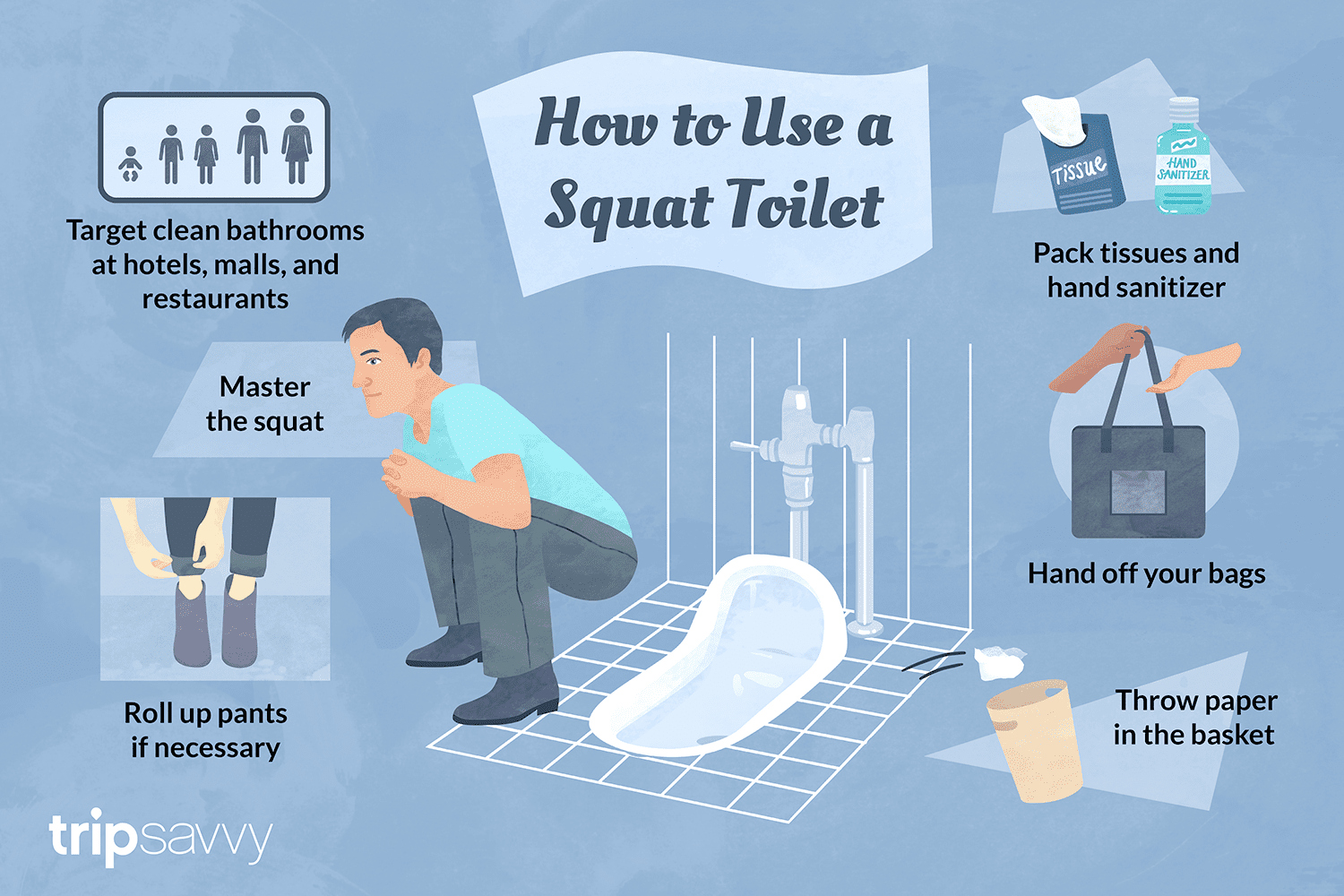 How to Use a Squat Toilet

Target clean bathrooms at hotels, malls, and restaurants

Master the squat

Roll up pants if necessary

Tissue

HAND SANITIZER

Pack tissues and hand sanitizer

Hand off your bags

Throw paper in the basket

tripsavvy