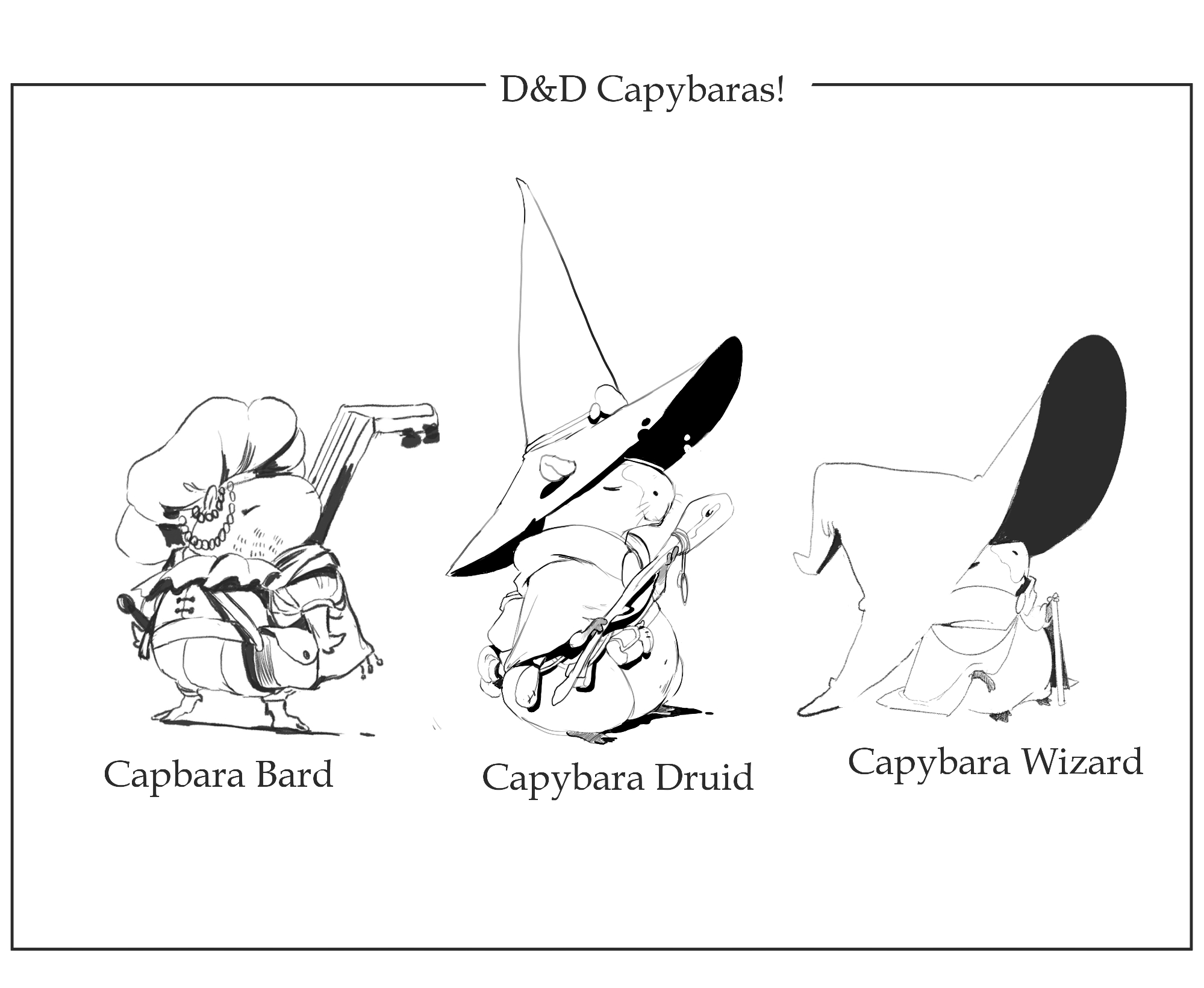 D&D Capybaras!

Capbara Bard

Capybara Druid

Capybara Wizard