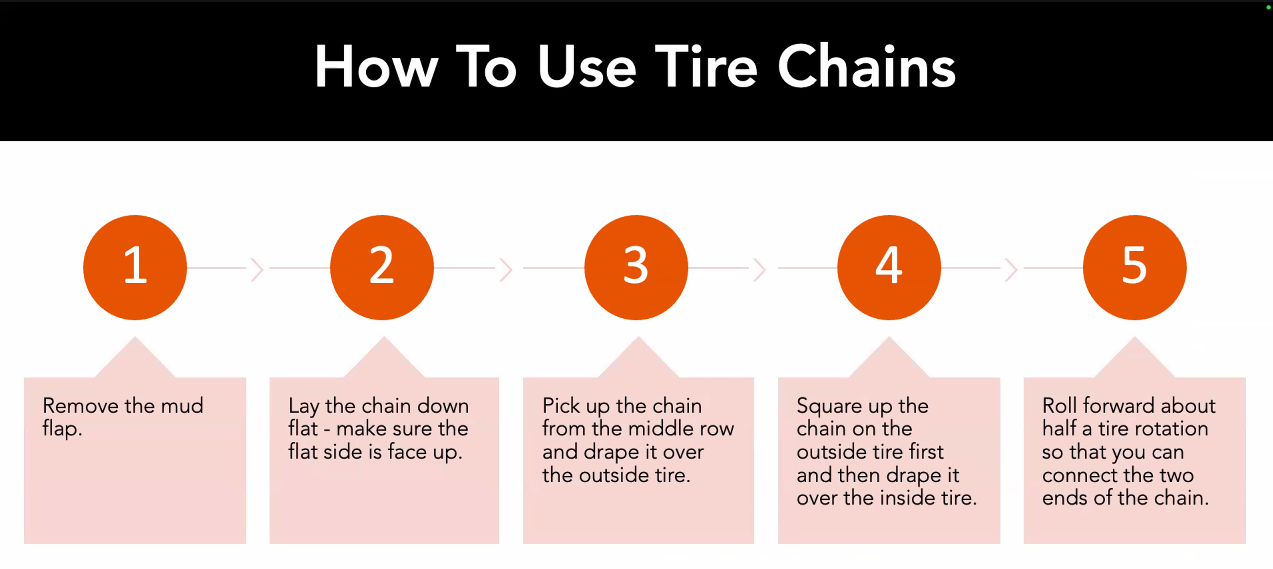 How To Use Tire Chains

1

Remove the mud flap.

2

Lay the chain down flat - make sure the flat side is face up.

3

Pick up the chain from the middle row and drape it over the outside tire.

4

Square up the chain on the outside tire first and then drape it over the inside tire.

5

Roll forward about half a tire rotation so that you can connect the two ends of the chain.