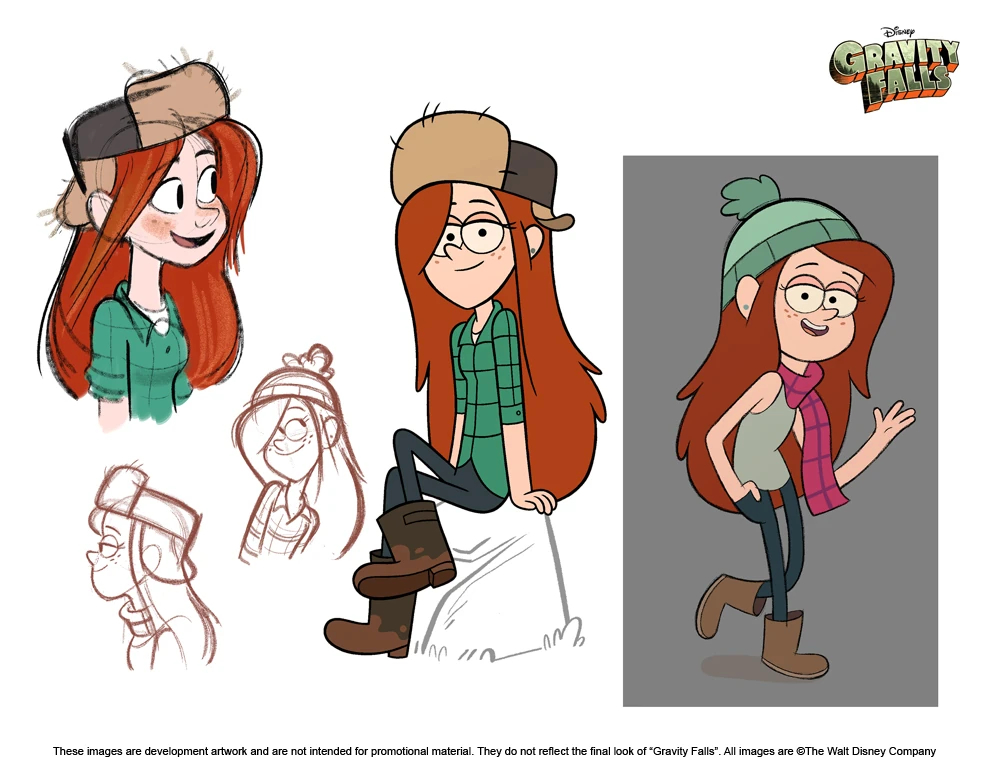 Disney
GRAVITY FALLS

These images are development artwork and are not intended for promotional material. They do not reflect the final look of "Gravity Falls". All images are ©The Walt Disney Company