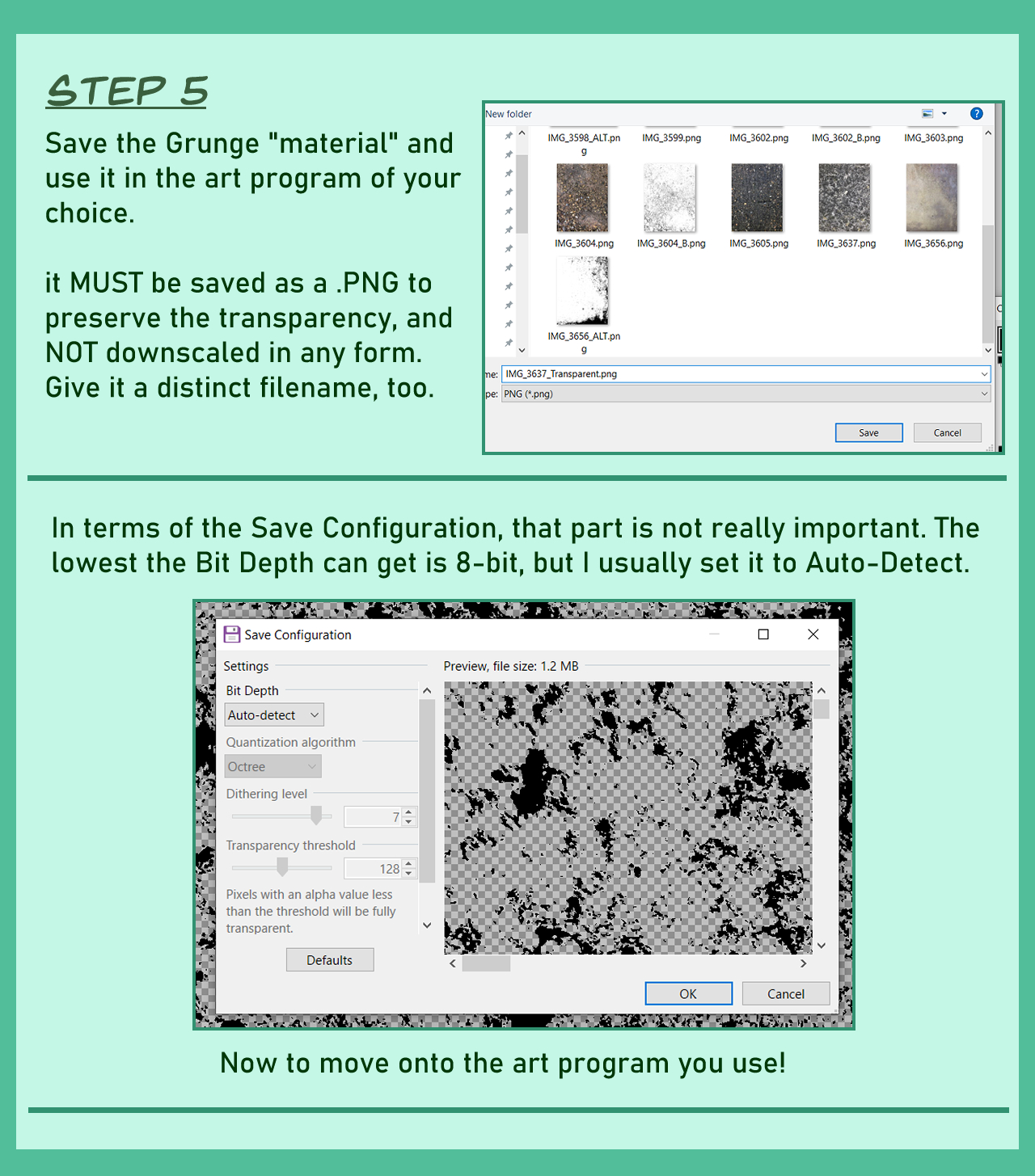 STEP 5

Save the Grunge "material" and use it in the art program of your choice.

it MUST be saved as a .PNG to preserve the transparency, and NOT downscaled in any form. Give it a distinct filename, too.

New folder

IMG_3598_ALT.png
IMG_3599.png
IMG_3602.png
IMG_3602_B.png
IMG_3603.png
IMG_3604.png
IMG_3604_B.png
IMG_3605.png
IMG_3637.png
IMG_3656.png
IMG_3656_ALT.png

me: IMG_3637_Transparent.png
pe: PNG (*.png)

Save
Cancel

In terms of the Save Configuration, that part is not really important. The lowest the Bit Depth can get is 8-bit, but I usually set it to Auto-Detect.

Save Configuration

Settings
Bit Depth
Auto-detect
Quantization algorithm
Octree
Dithering level
7
Transparency threshold
128
Pixels with an alpha value less than the threshold will be fully transparent.
Defaults

Preview, file size: 1.2 MB

OK
Cancel

Now to move onto the art program you use!