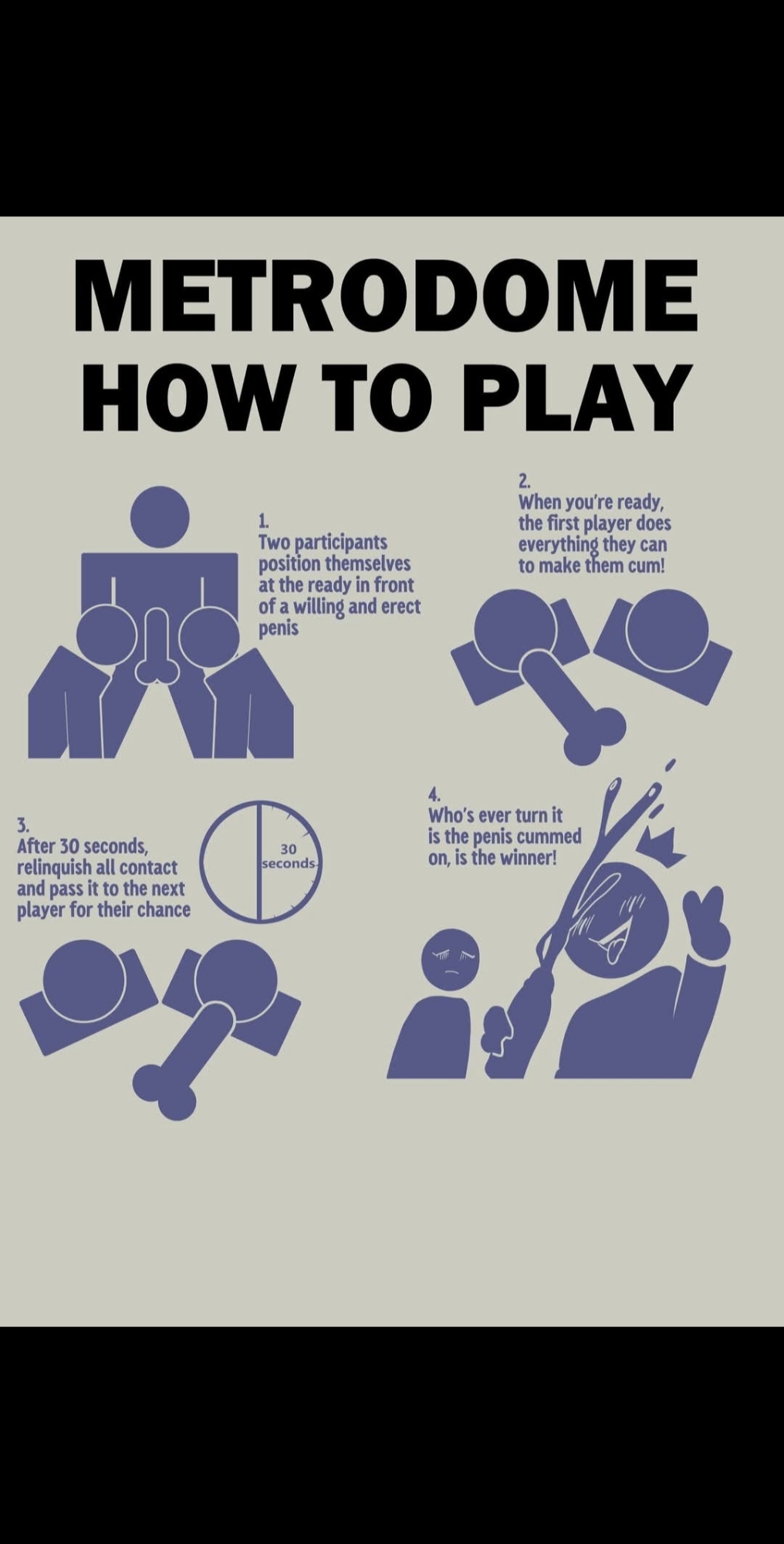 METRODOME HOW TO PLAY

1.
Two participants position themselves at the ready in front of a willing and erect penis

2.
When you're ready, the first player does everything they can to make them cum!

3.
After 30 seconds, relinquish all contact and pass it to the next player for their chance

30 seconds

4.
Who's ever turn it is the penis cummed on, is the winner!