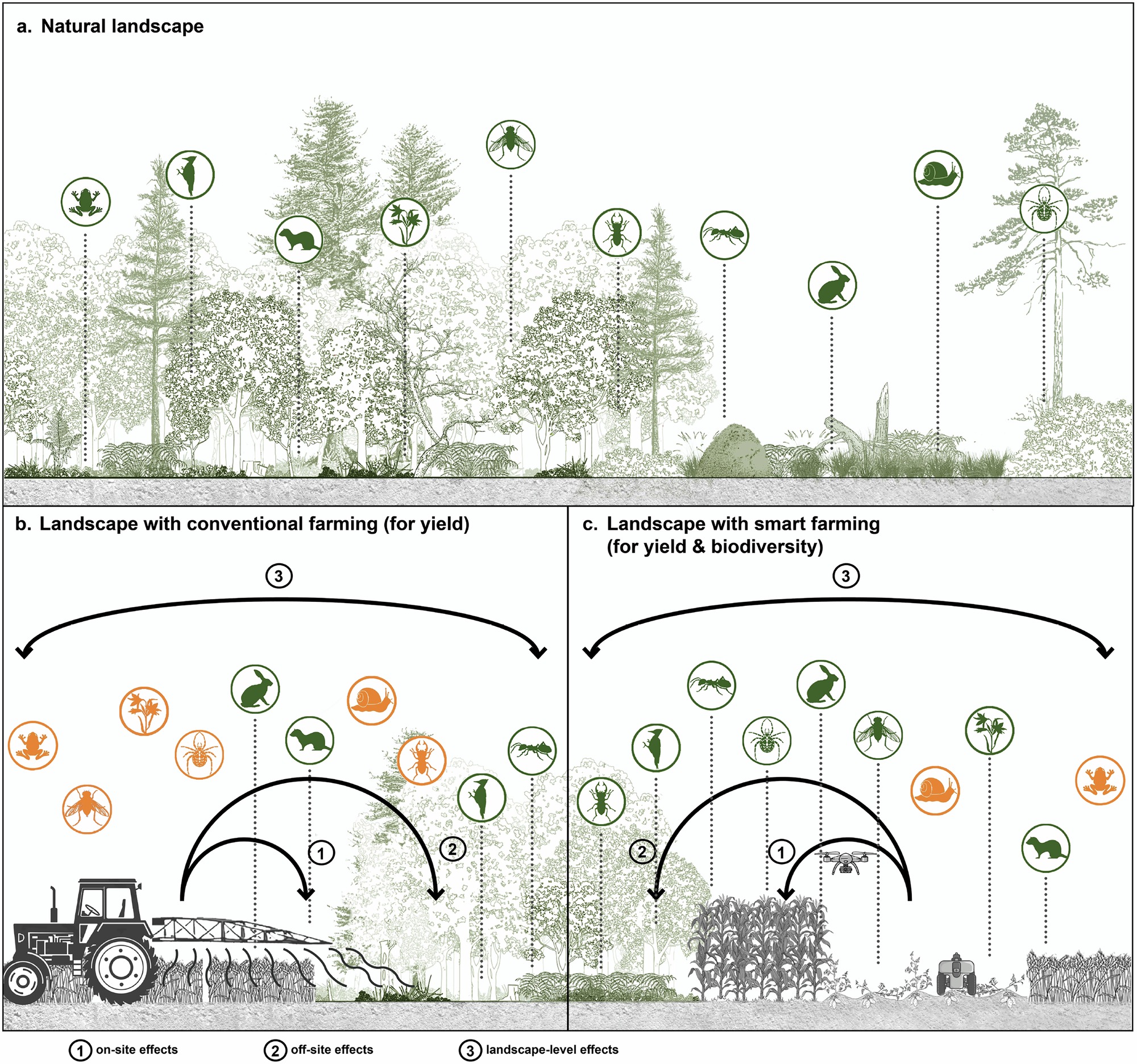 a. Natural landscape

b. Landscape with conventional farming (for yield)

3

1

2

c. Landscape with smart farming (for yield & biodiversity)

3

2

1

1 on-site effects

2 off-site effects

3 landscape-level effects